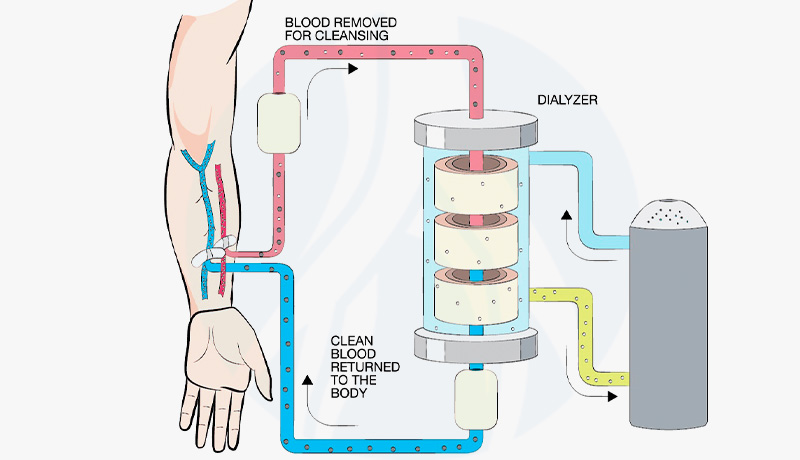 BLOOD REMOVED FOR CLEANSING

DIALYZER

CLEAN BLOOD RETURNED TO THE BODY